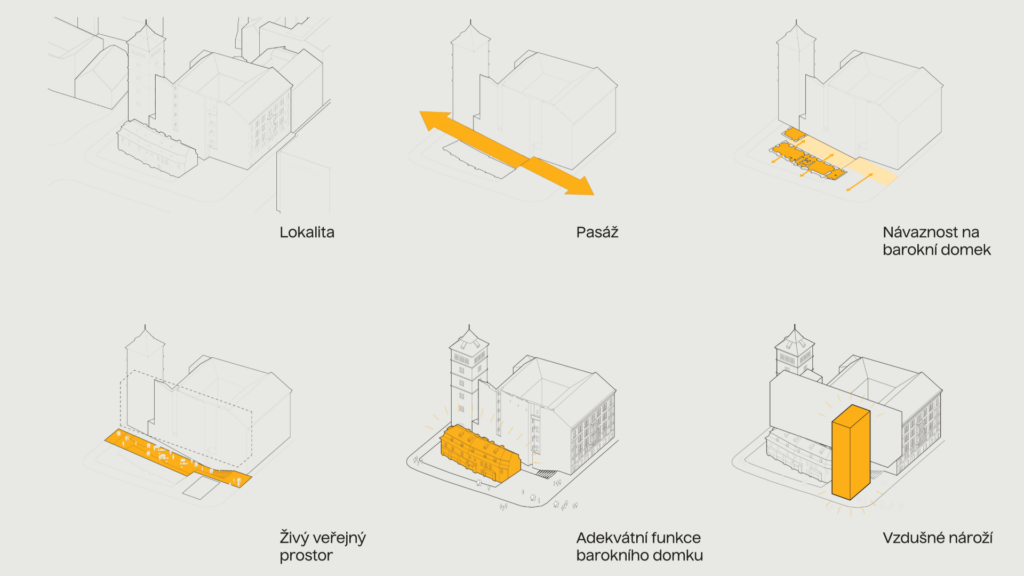 Lokalita

Pasáž

Návaznost na barokní domek

Živý veřejný prostor

Adekvátní funkce barokního domku

Vzdušné nároží